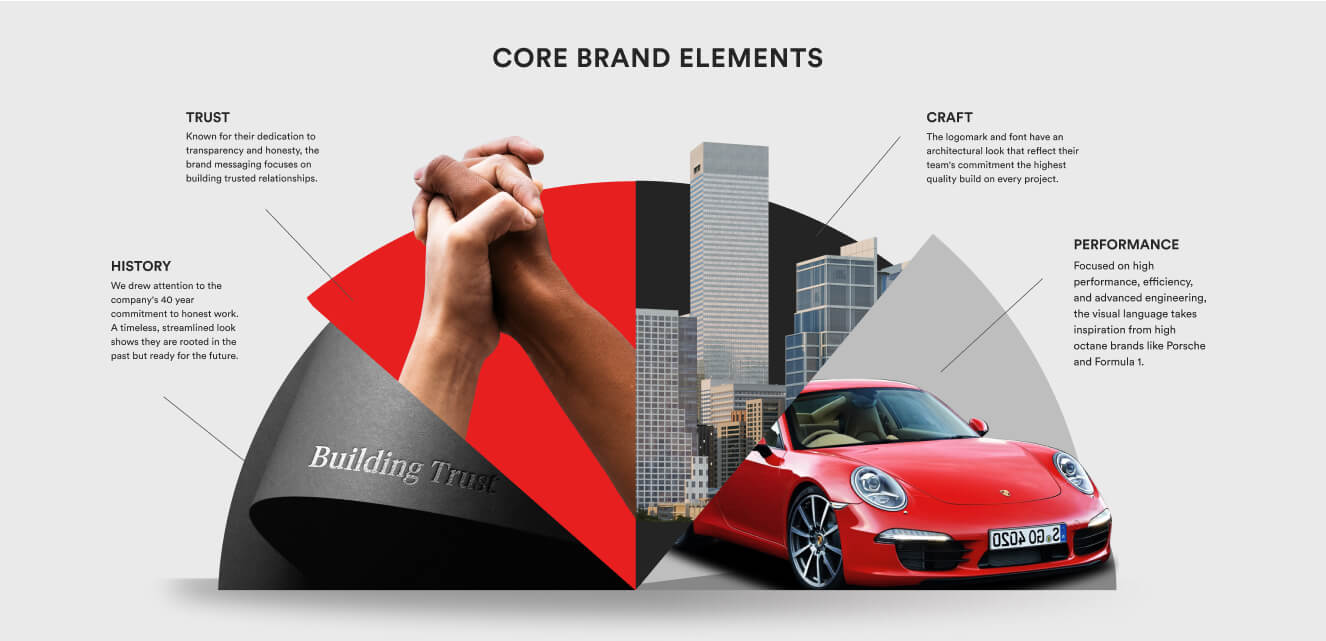 CORE BRAND ELEMENTS

TRUST
Known for their dedication to transparency and honesty, the brand messaging focuses on building trusted relationships.

HISTORY
We drew attention to the company's 40 year commitment to honest work. A timeless, streamlined look shows they are rooted in the past but ready for the future.

CRAFT
The logomark and font have an architectural look that reflect their team's commitment the highest quality build on every project.

PERFORMANCE
Focused on high performance, efficiency, and advanced engineering, the visual language takes inspiration from high octane brands like Porsche and Formula 1.

Building Trust

S GO 4020